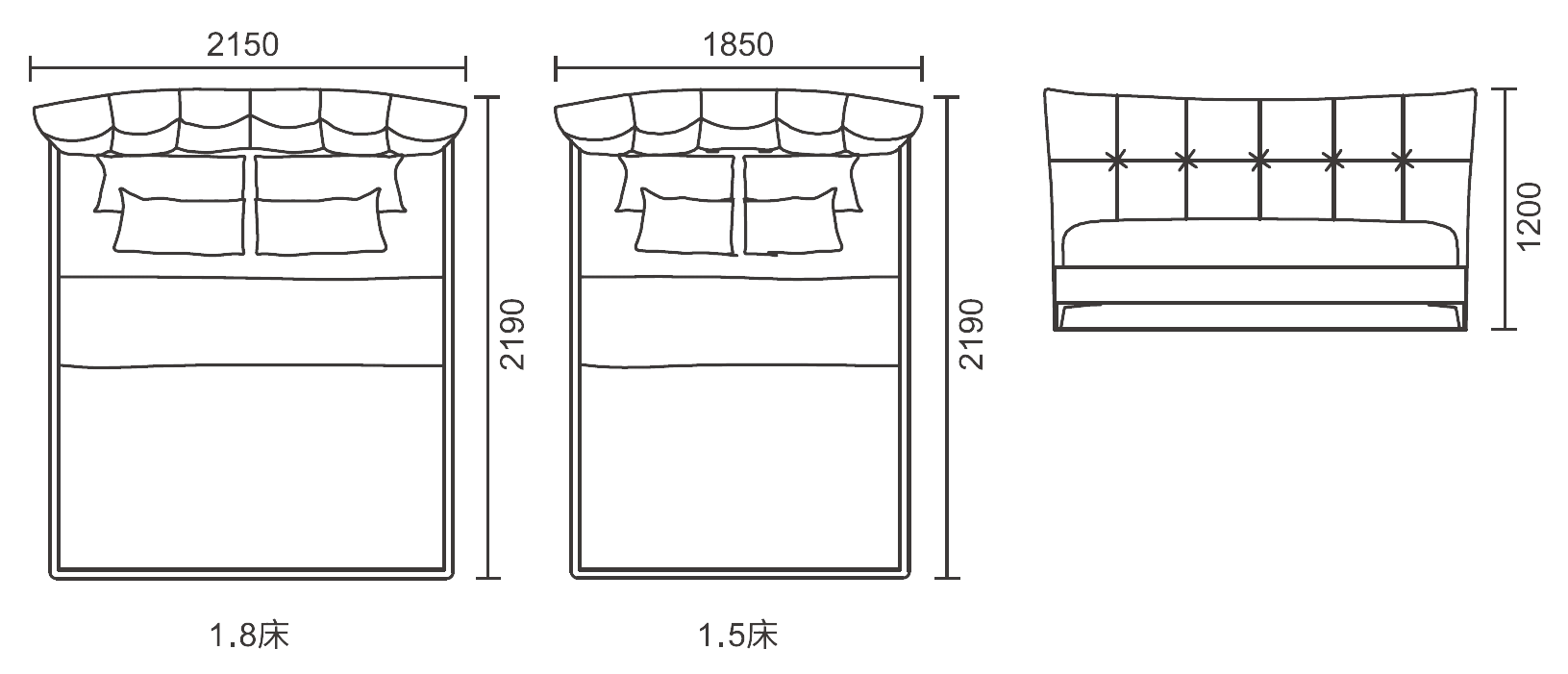 2150

2190

1.8床

1850

2190

1.5床

1200